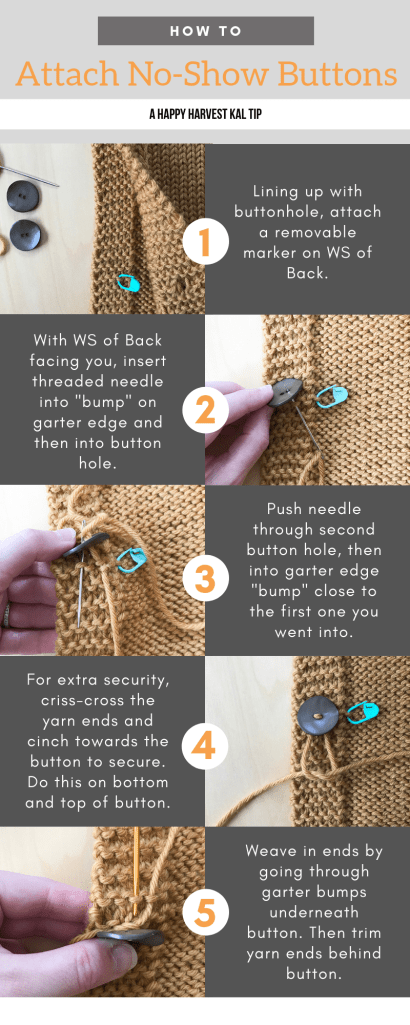 HOW TO

Attach No-Show Buttons

A HAPPY HARVEST KAL TIP

1

Lining up with buttonhole, attach a removable marker on WS of Back.

With WS of Back facing you, insert threaded needle into "bump" on garter edge and then into button hole.

2

3

Push needle through second button hole, then into garter edge "bump" close to the first one you went into.

For extra security, criss-cross the yarn ends and cinch towards the button to secure. Do this on bottom and top of button.

4

5

Weave in ends by going through garter bumps underneath button. Then trim yarn ends behind button.