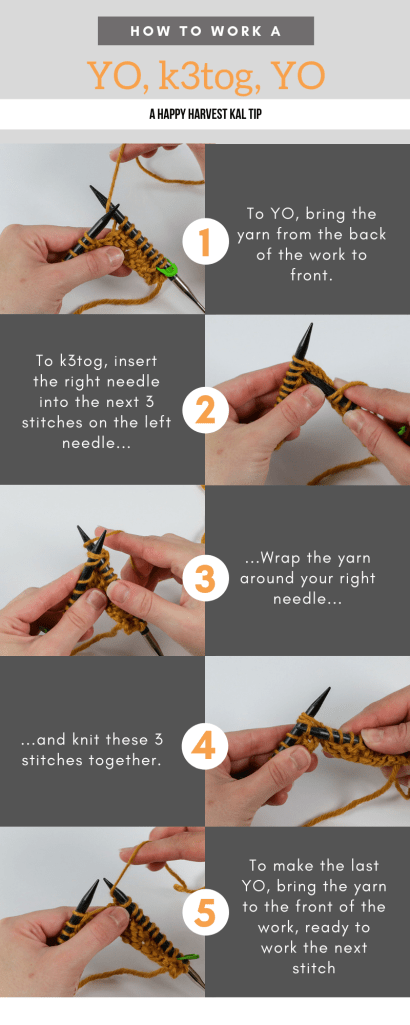 HOW TO WORK A

YO, k3tog, YO

A HAPPY HARVEST KAL TIP

1

To YO, bring the yarn from the back of the work to front.

To k3tog, insert the right needle into the next 3 stitches on the left needle...

2

3

...Wrap the yarn around your right needle...

...and knit these 3 stitches together.

4

5

To make the last YO, bring the yarn to the front of the work, ready to work the next stitch