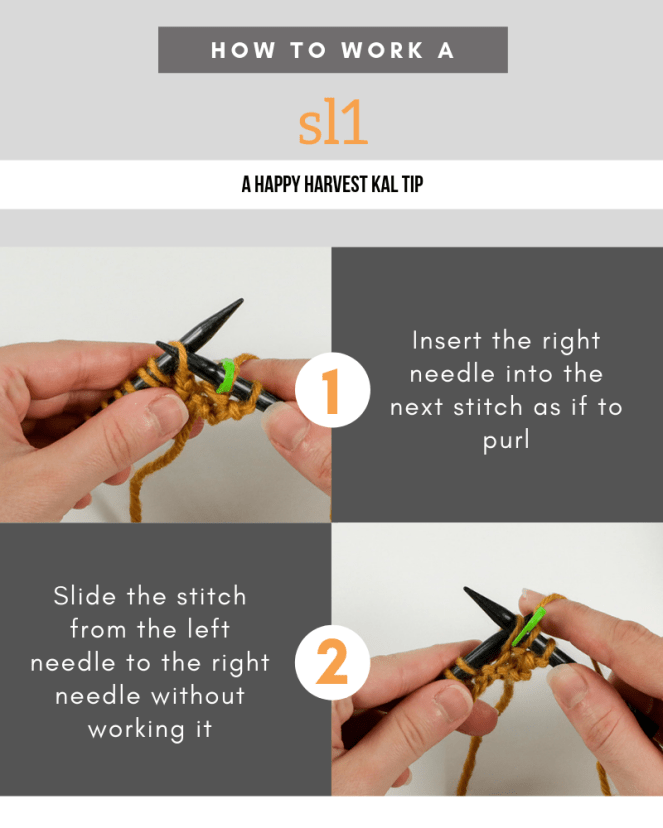 HOW TO WORK A

sl1

A HAPPY HARVEST KAL TIP

1

Insert the right needle into the next stitch as if to purl

Slide the stitch from the left needle to the right needle without working it

2